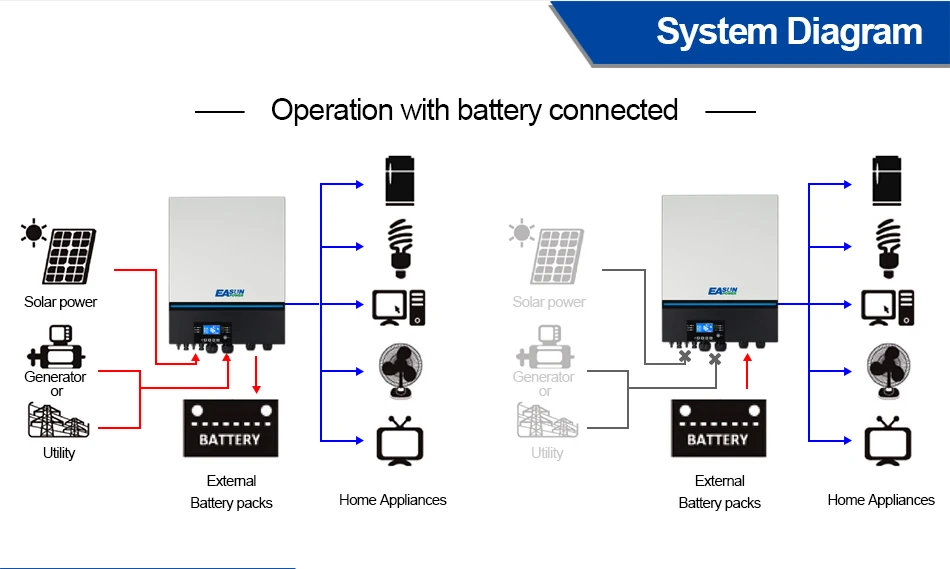 System Diagram

Operation with battery connected

Solar power

Generator
or

Utility

EASUN POWER

BATTERY

External
Battery packs

Home Appliances

Solar power

Generator
or

Utility

EASUN POWER

BATTERY

External
Battery packs

Home Appliances